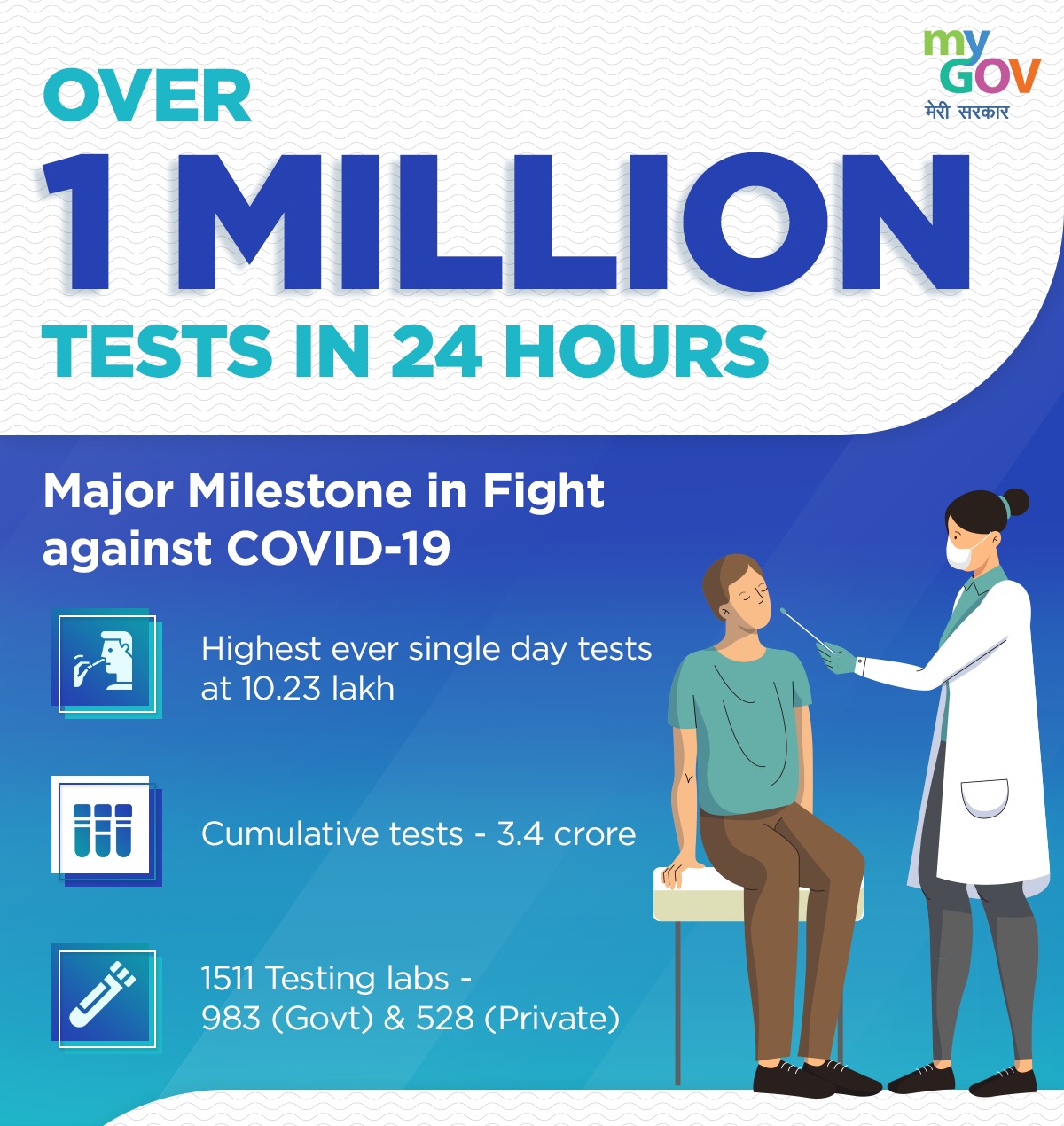 my GOV
मेरी सरकार

OVER
1 MILLION
TESTS IN 24 HOURS

Major Milestone in Fight against COVID-19

Highest ever single day tests at 10.23 lakh

Cumulative tests - 3.4 crore

1511 Testing labs - 983 (Govt) & 528 (Private)